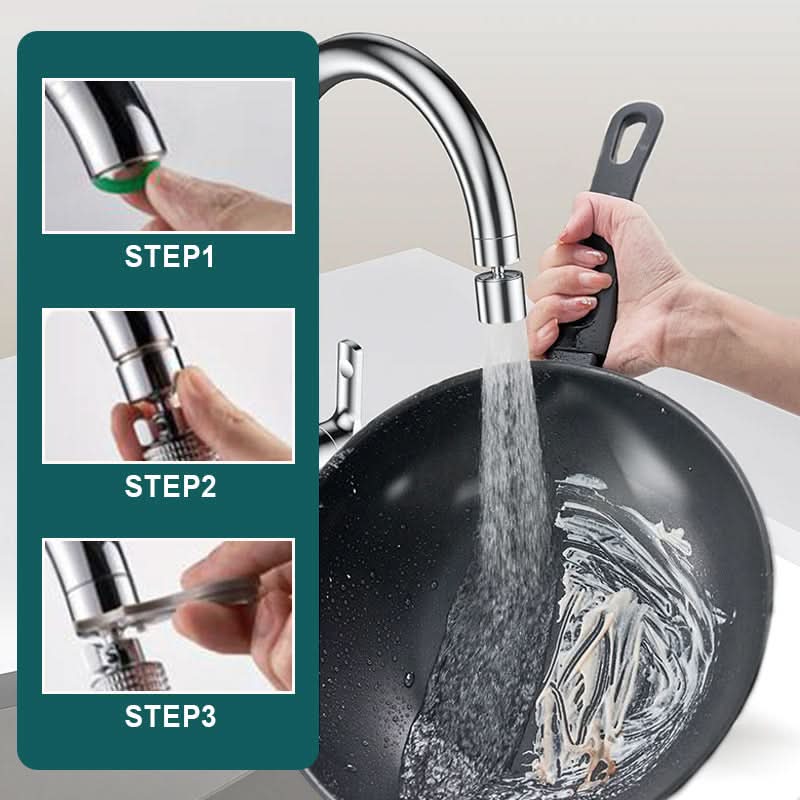 STEP1

STEP2

STEP3